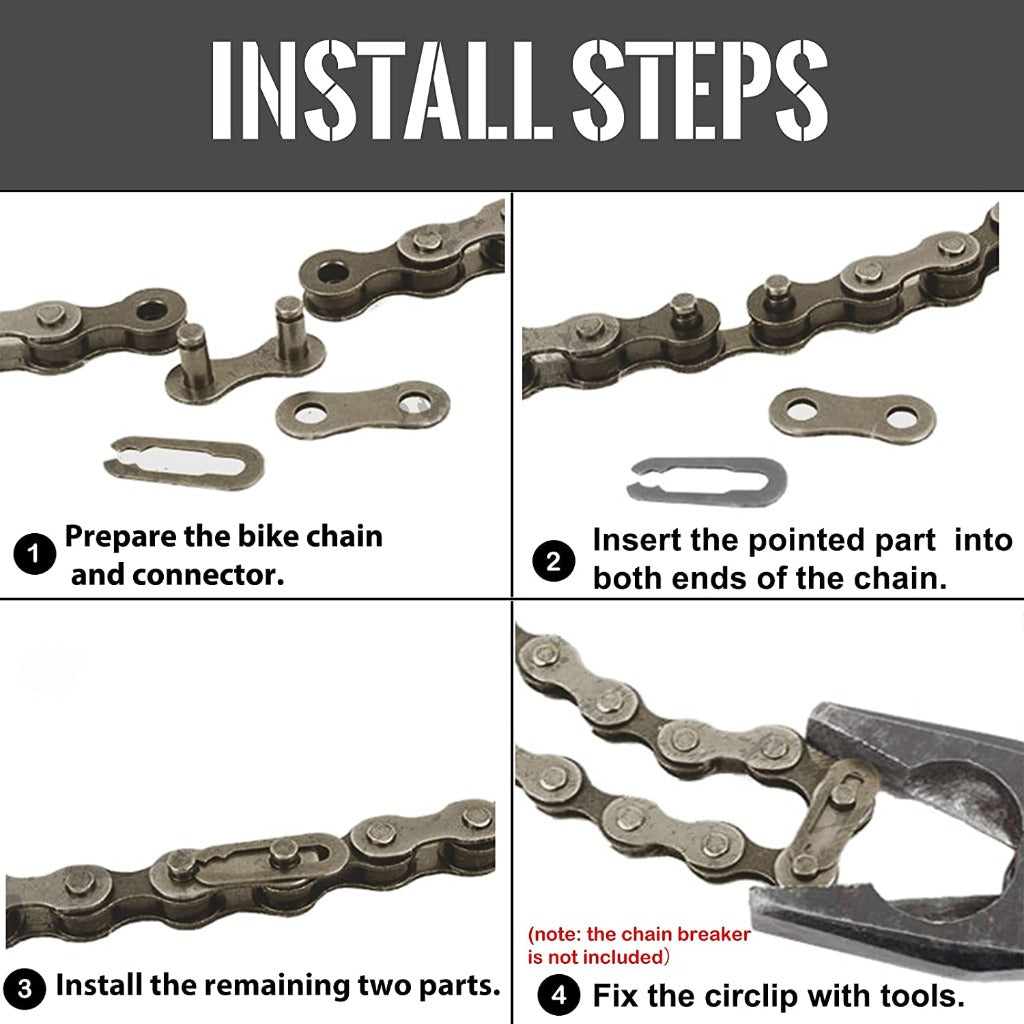 INSTALL STEPS

1 Prepare the bike chain and connector.

2 Insert the pointed part into both ends of the chain.

3 Install the remaining two parts.

(note: the chain breaker is not included）

4 Fix the circlip with tools.