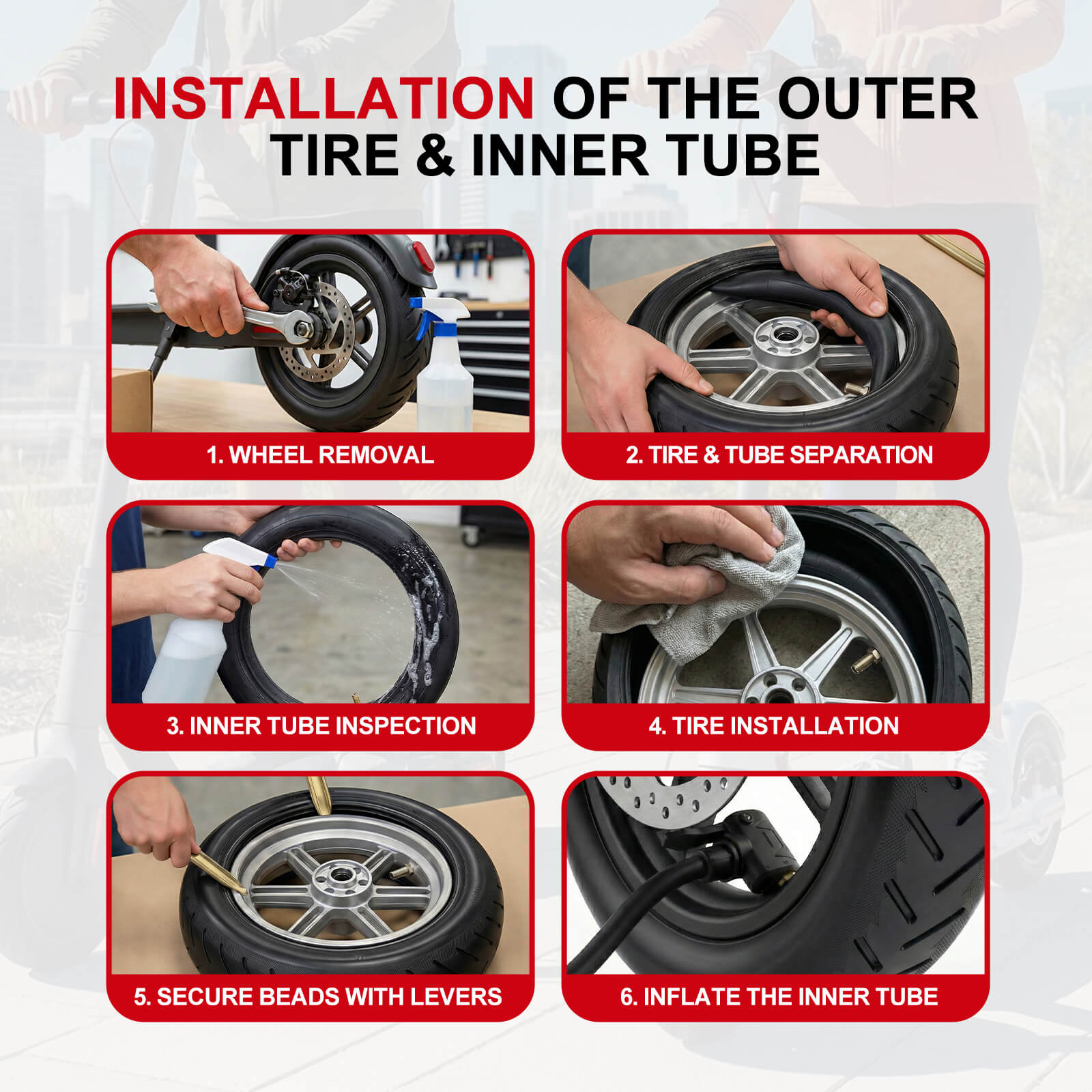 INSTALLATION OF THE OUTER TIRE & INNER TUBE

1. WHEEL REMOVAL

2. TIRE & TUBE SEPARATION

3. INNER TUBE INSPECTION

4. TIRE INSTALLATION

5. SECURE BEADS WITH LEVERS

6. INFLATE THE INNER TUBE