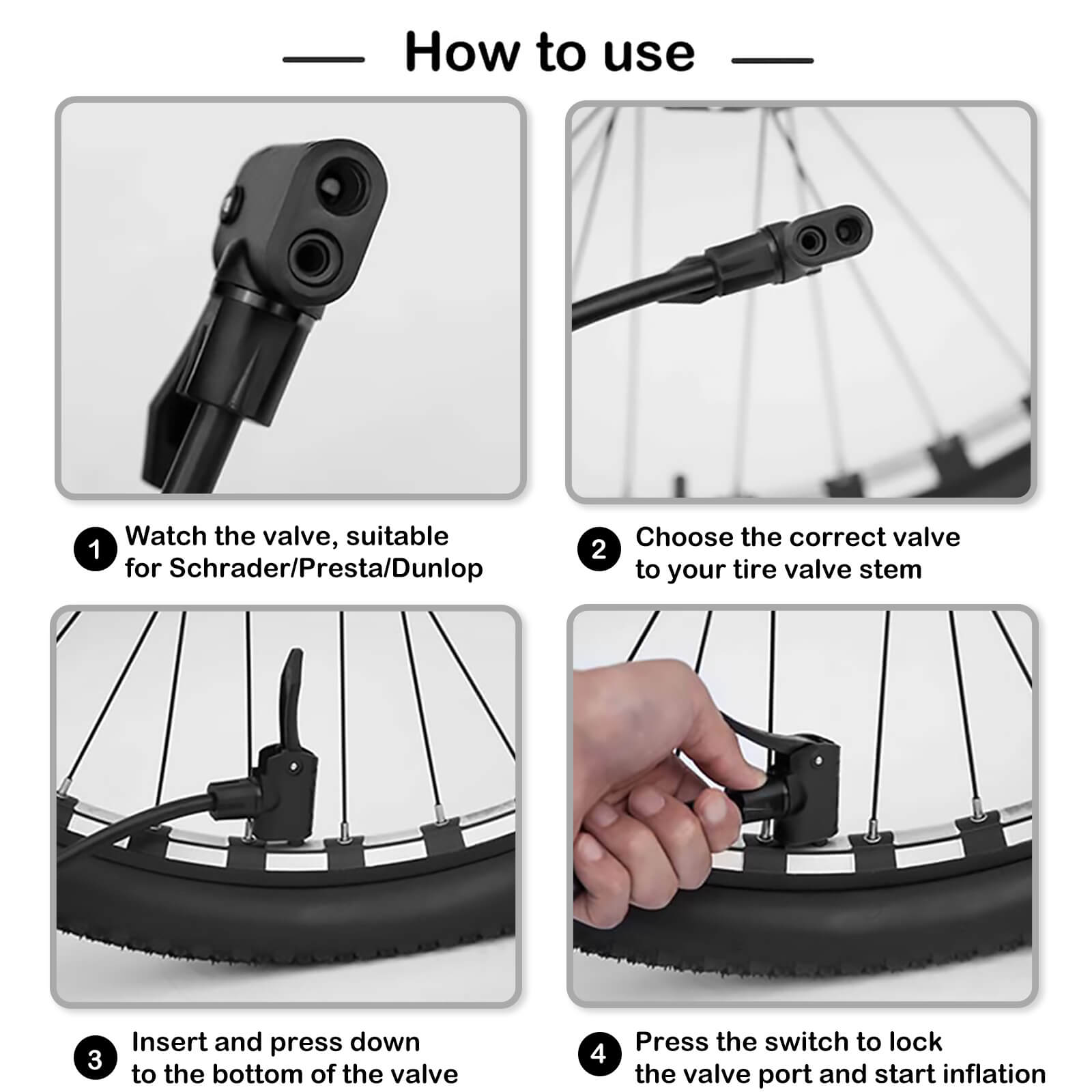 How to use

1 Watch the valve, suitable for Schrader/Presta/Dunlop

2 Choose the correct valve to your tire valve stem

3 Insert and press down to the bottom of the valve

4 Press the switch to lock the valve port and start inflation