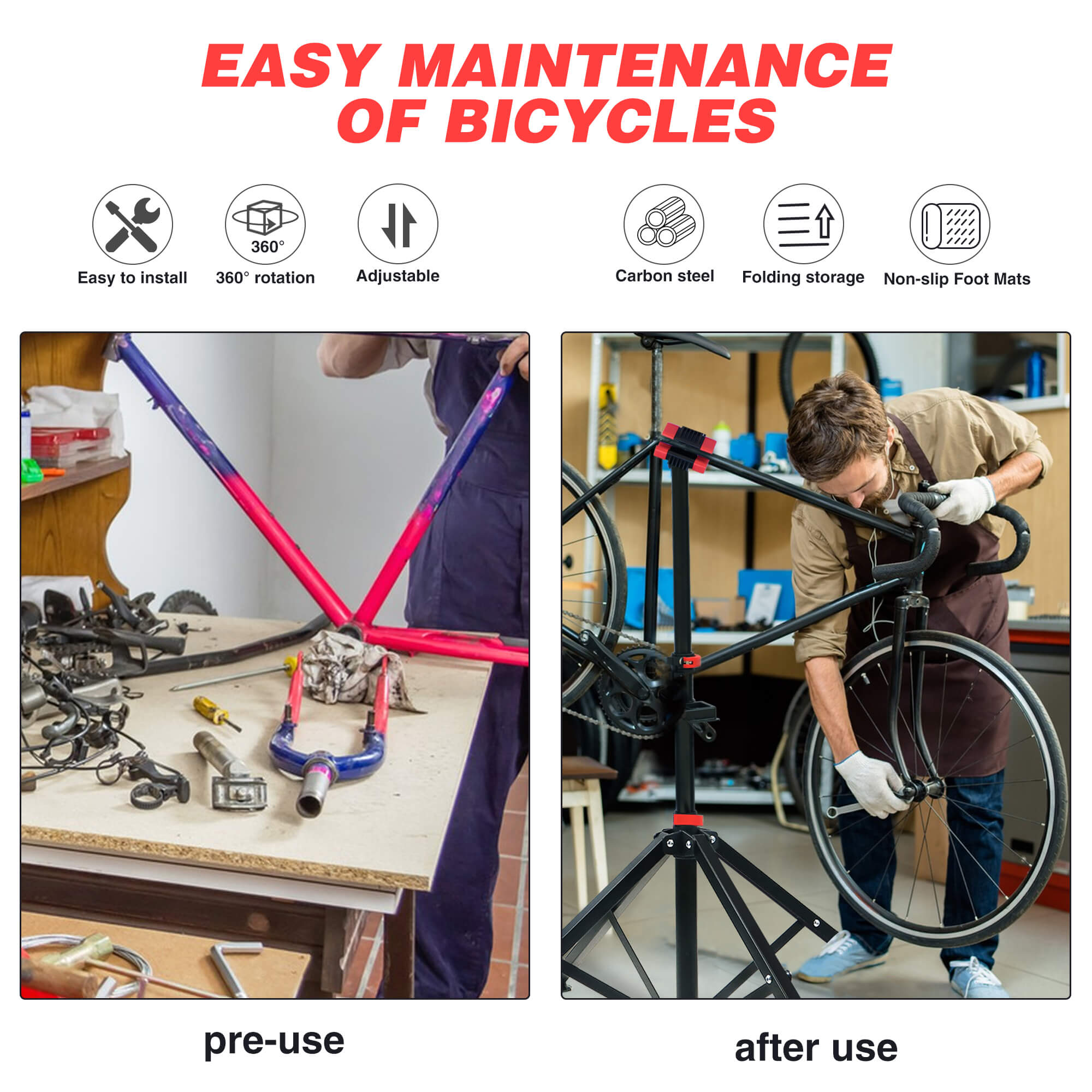 EASY MAINTENANCE OF BICYCLES

Easy to install

360°

360° rotation

Adjustable

Carbon steel

Folding storage

Non-slip Foot Mats

pre-use

after use