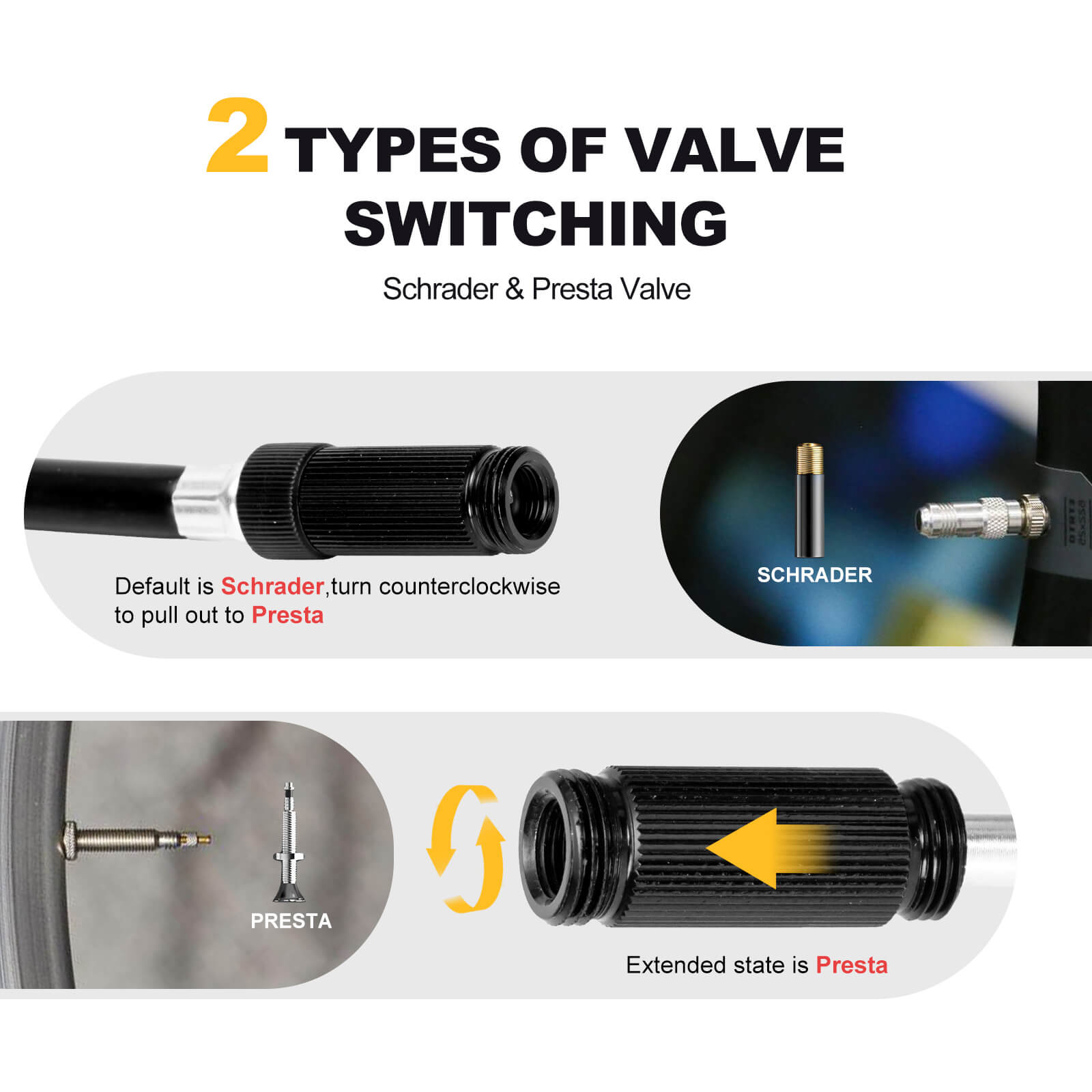 2 TYPES OF VALVE SWITCHING

Schrader & Presta Valve

Default is Schrader,turn counterclockwise to pull out to Presta

SCHRADER

PRESTA

Extended state is Presta