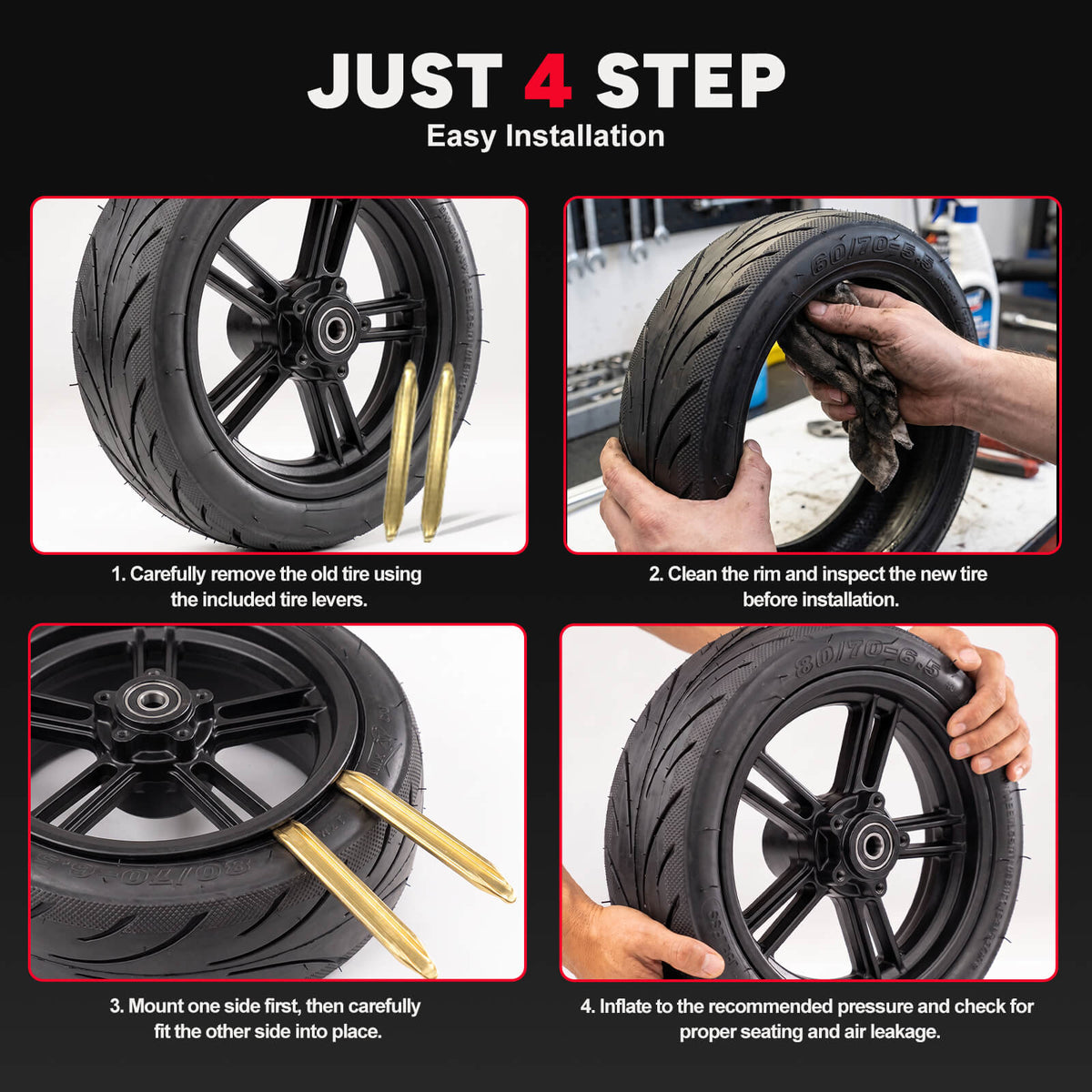 JUST 4 STEP
Easy Installation

60/70-6.5

1. Carefully remove the old tire using the included tire levers.

2. Clean the rim and inspect the new tire before installation.

80/70-6.5

80/70-6.5

3. Mount one side first, then carefully fit the other side into place.

4. Inflate to the recommended pressure and check for proper seating and air leakage.