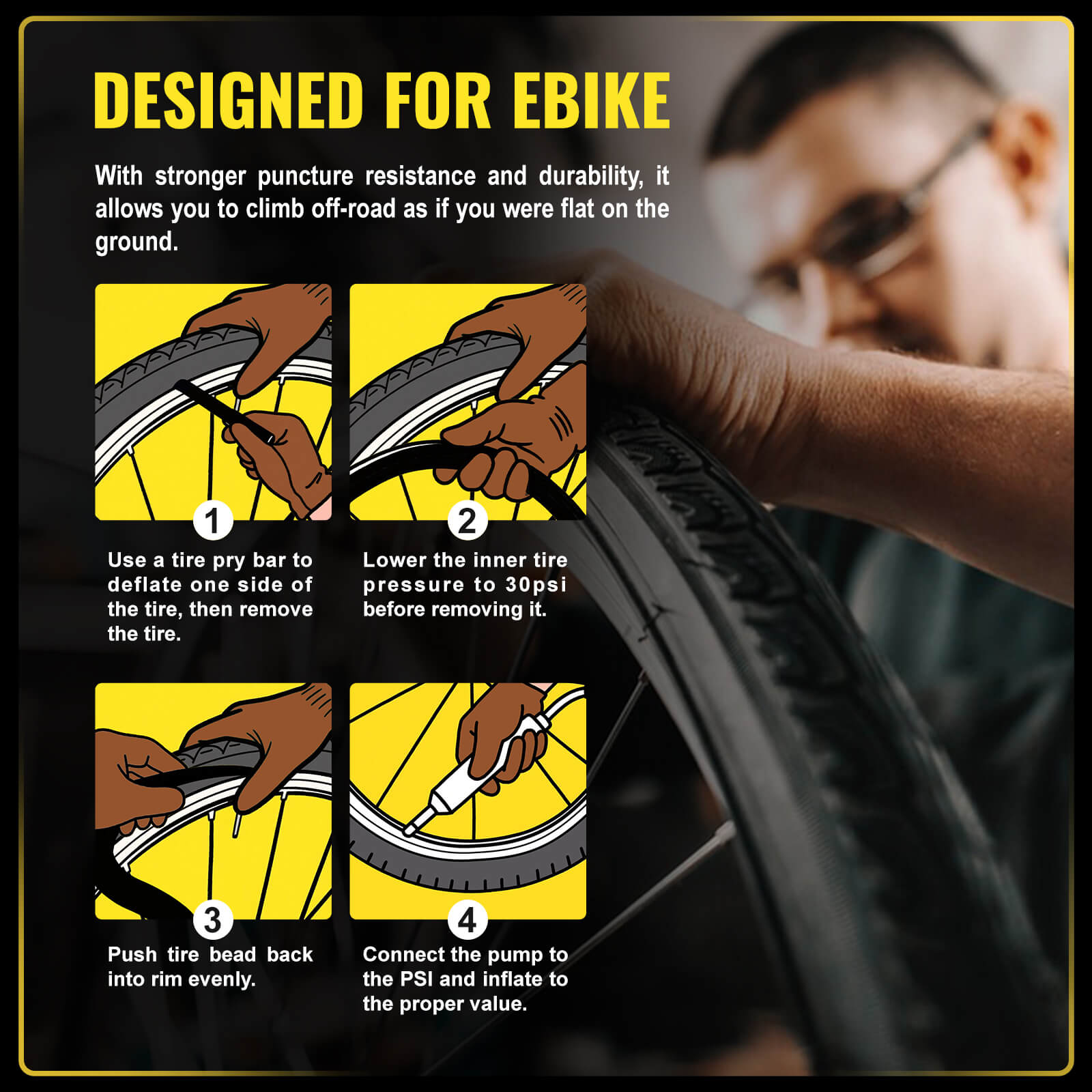 DESIGNED FOR EBIKE

With stronger puncture resistance and durability, it allows you to climb off-road as if you were flat on the ground.

1

Use a tire pry bar to deflate one side of the tire, then remove the tire.

2

Lower the inner tire pressure to 30psi before removing it.

3

Push tire bead back into rim evenly.

4

Connect the pump to the PSI and inflate to the proper value.