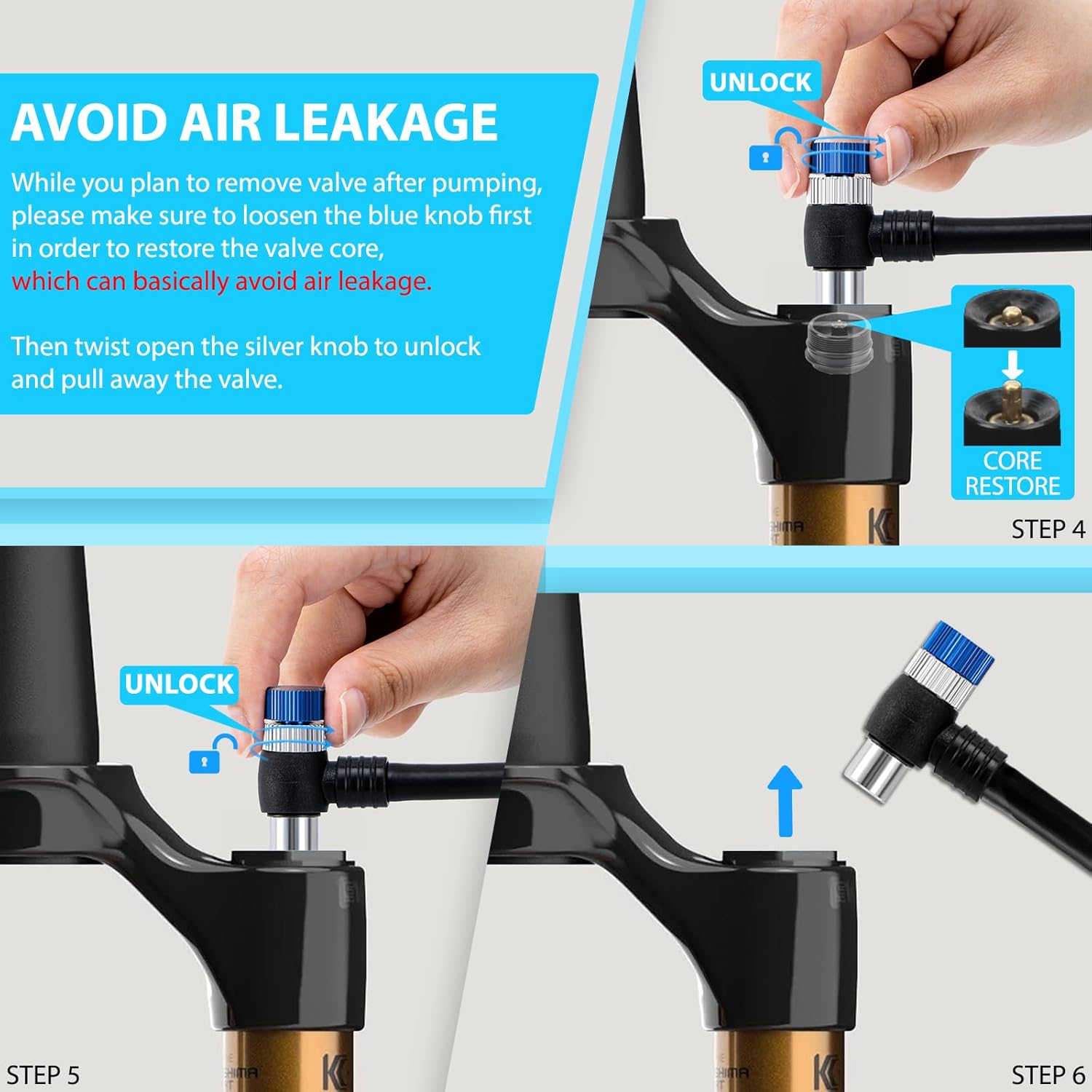 AVOID AIR LEAKAGE

While you plan to remove valve after pumping, please make sure to loosen the blue knob first in order to restore the valve core, which can basically avoid air leakage.

Then twist open the silver knob to unlock and pull away the valve.

UNLOCK

CORE RESTORE

STEP 4

UNLOCK

STEP 5

STEP 6