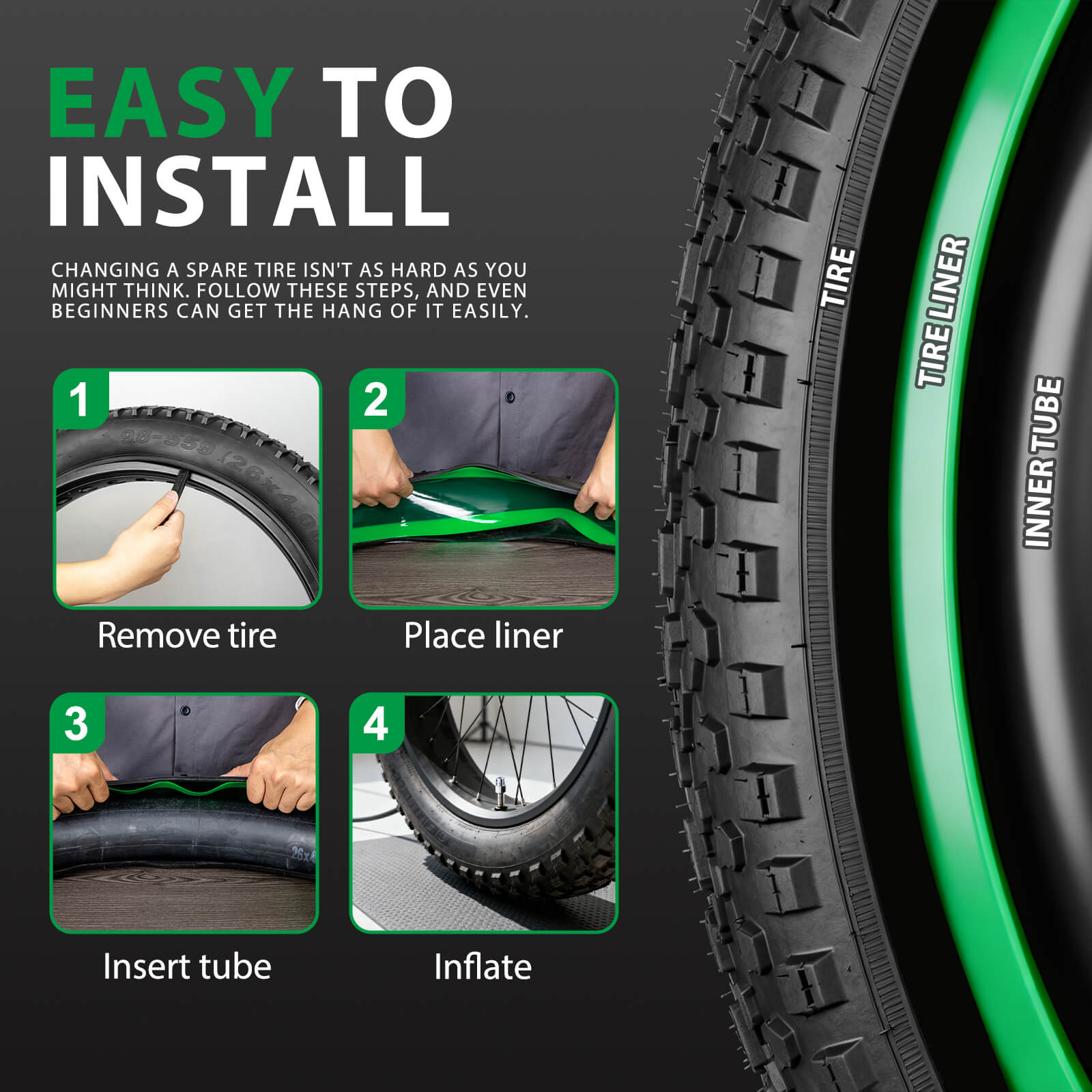 EASY TO INSTALL

CHANGING A SPARE TIRE ISN'T AS HARD AS YOU MIGHT THINK. FOLLOW THESE STEPS, AND EVEN BEGINNERS CAN GET THE HANG OF IT EASILY.

1
98-559 (26x4.0
Remove tire

2
Place liner

3
26x4
Insert tube

4
Inflate

TIRE
TIRE LINER
INNER TUBE