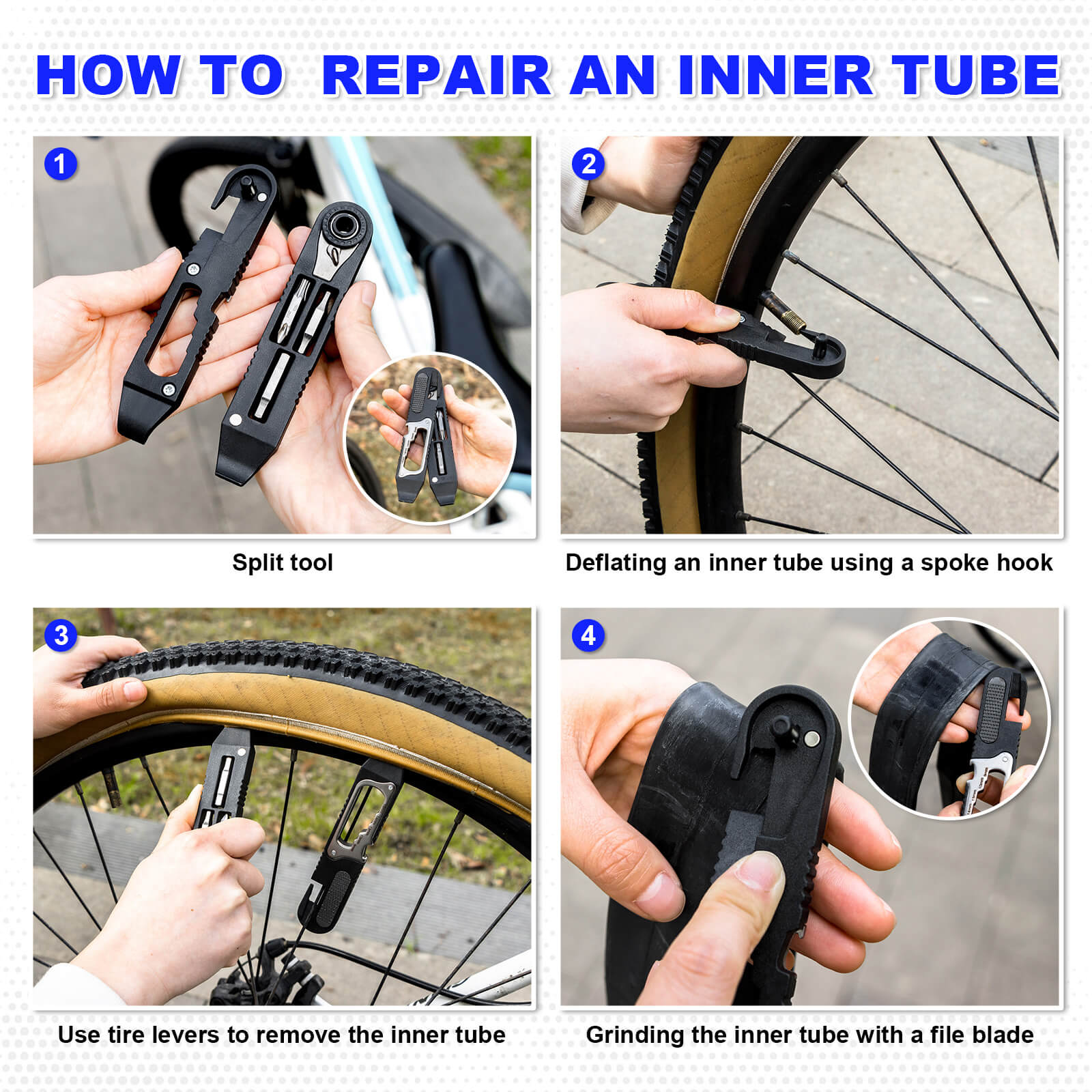 HOW TO REPAIR AN INNER TUBE

1

Split tool

2

Deflating an inner tube using a spoke hook

3

Use tire levers to remove the inner tube

4

Grinding the inner tube with a file blade