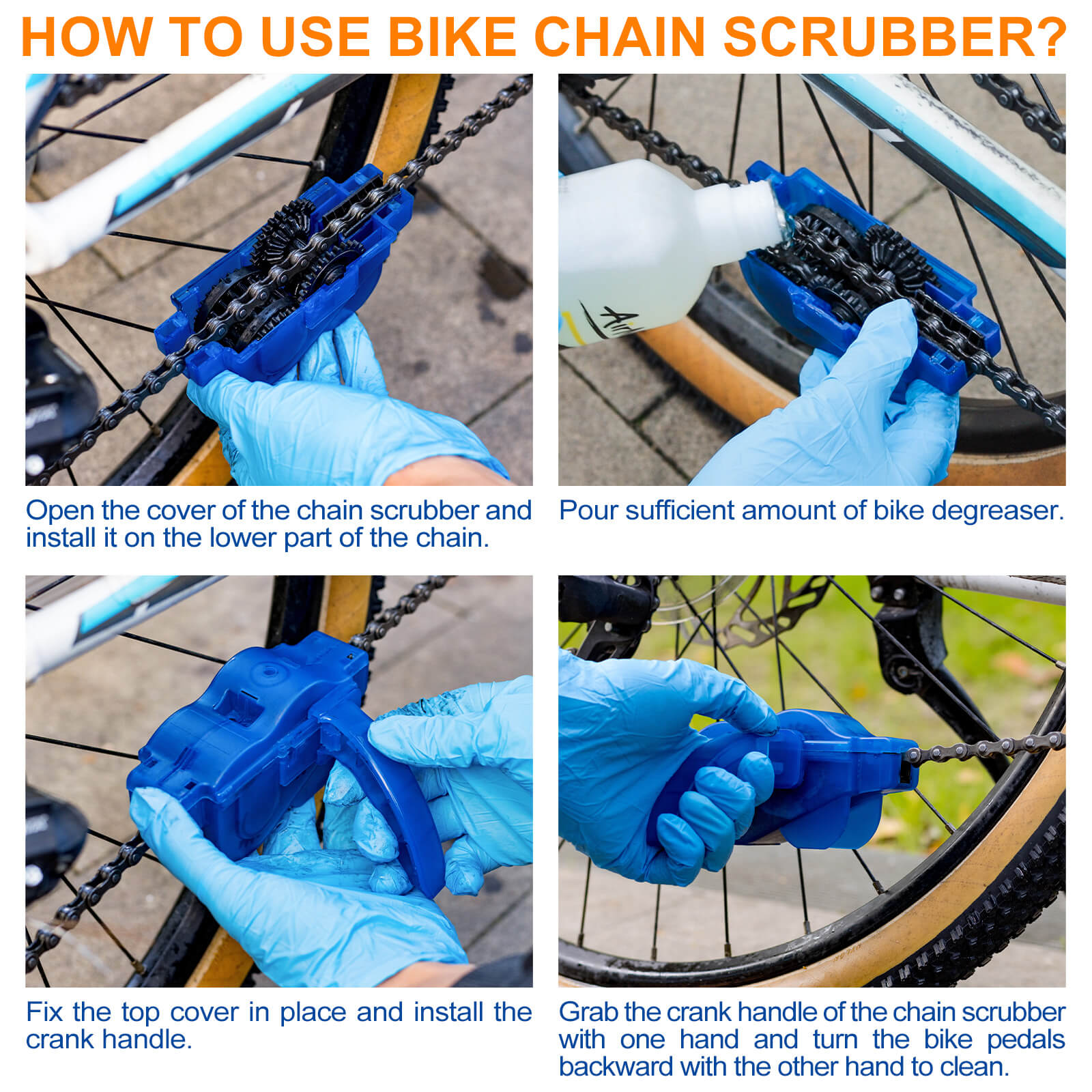 HOW TO USE BIKE CHAIN SCRUBBER?

Open the cover of the chain scrubber and install it on the lower part of the chain.

Pour sufficient amount of bike degreaser.

Fix the top cover in place and install the crank handle.

Grab the crank handle of the chain scrubber with one hand and turn the bike pedals backward with the other hand to clean.