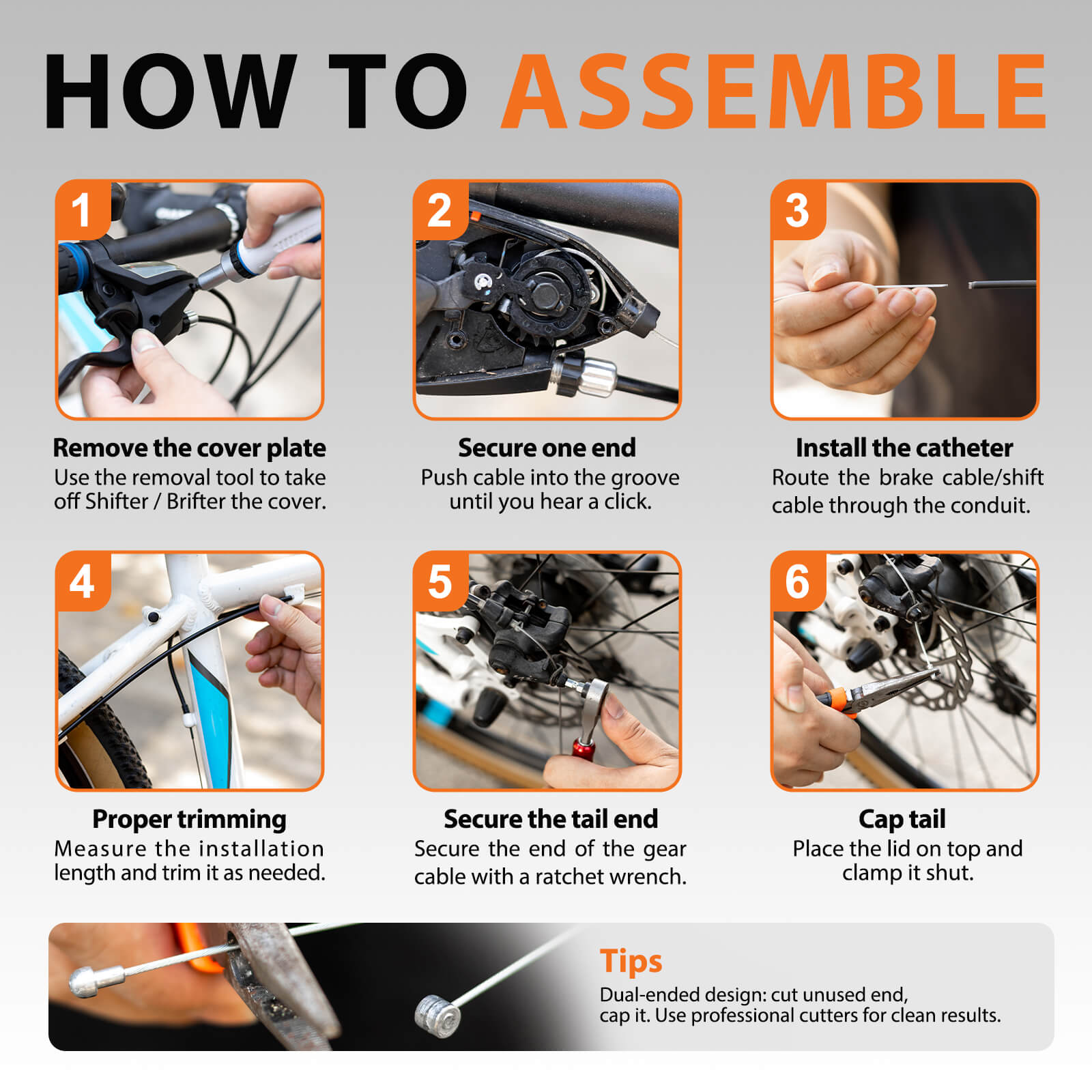 HOW TO ASSEMBLE

1

Remove the cover plate
Use the removal tool to take off Shifter / Brifter the cover.

2

Secure one end
Push cable into the groove until you hear a click.

3

Install the catheter
Route the brake cable/shift cable through the conduit.

4

Proper trimming
Measure the installation length and trim it as needed.

5

Secure the tail end
Secure the end of the gear cable with a ratchet wrench.

6

Cap tail
Place the lid on top and clamp it shut.

Tips
Dual-ended design: cut unused end, cap it. Use professional cutters for clean results.