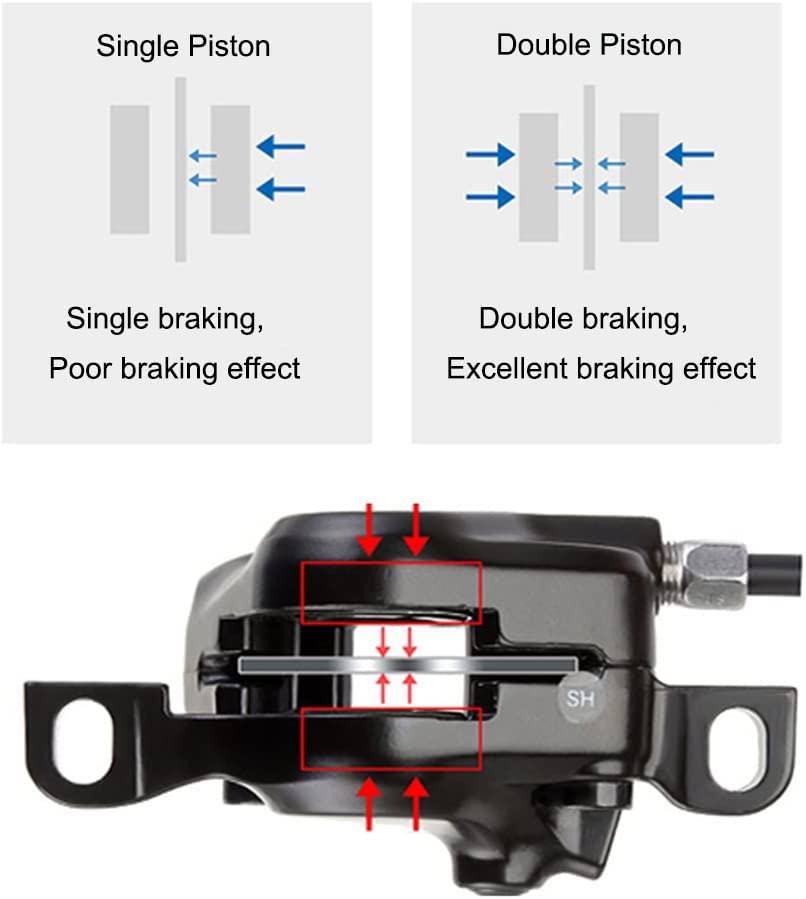 Single Piston

Single braking,
Poor braking effect

Double Piston

Double braking,
Excellent braking effect

SH