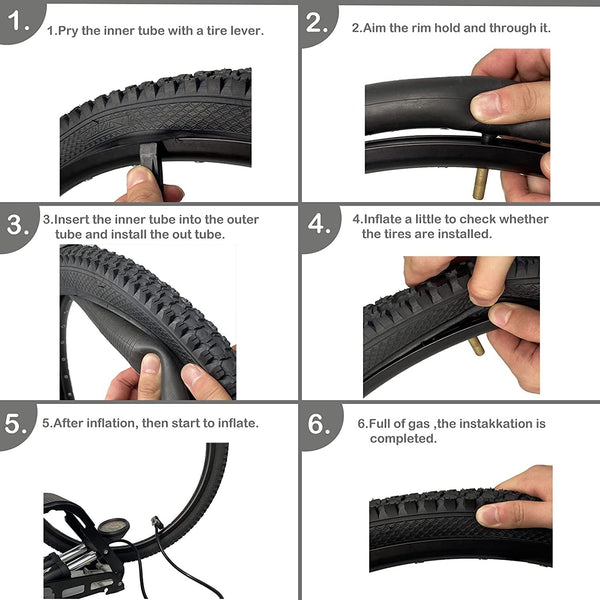 1.

1.Pry the inner tube with a tire lever.

2.

2.Aim the rim hold and through it.

3.

3.Insert the inner tube into the outer tube and install the out tube.

4.

4.Inflate a little to check whether the tires are installed.

5.

5.After inflation, then start to inflate.

6.

6.Full of gas ,the instakkation is completed.